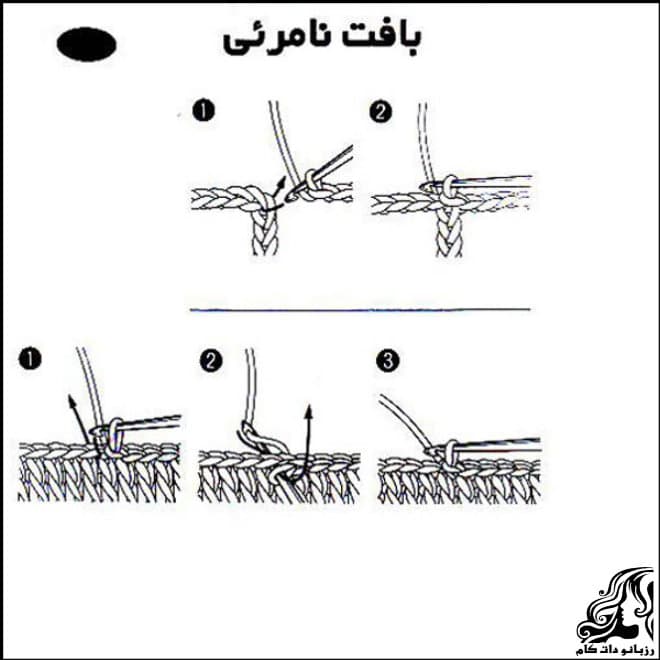 بافت نامرئی

1
2

1
2
3

رزبانو دات کام