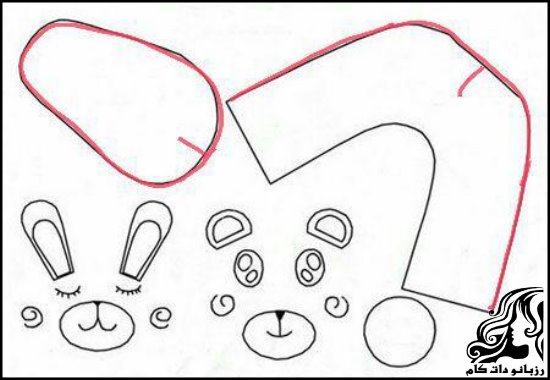 رزبانو دات کام