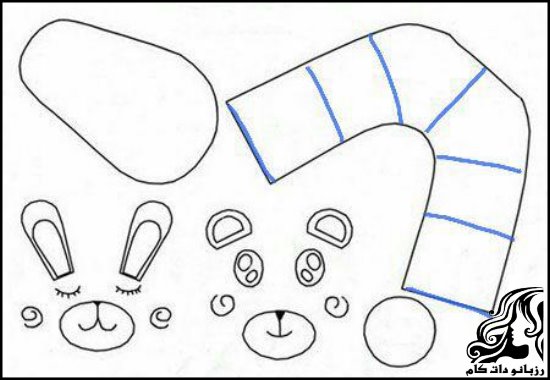 رزبانو دات کام