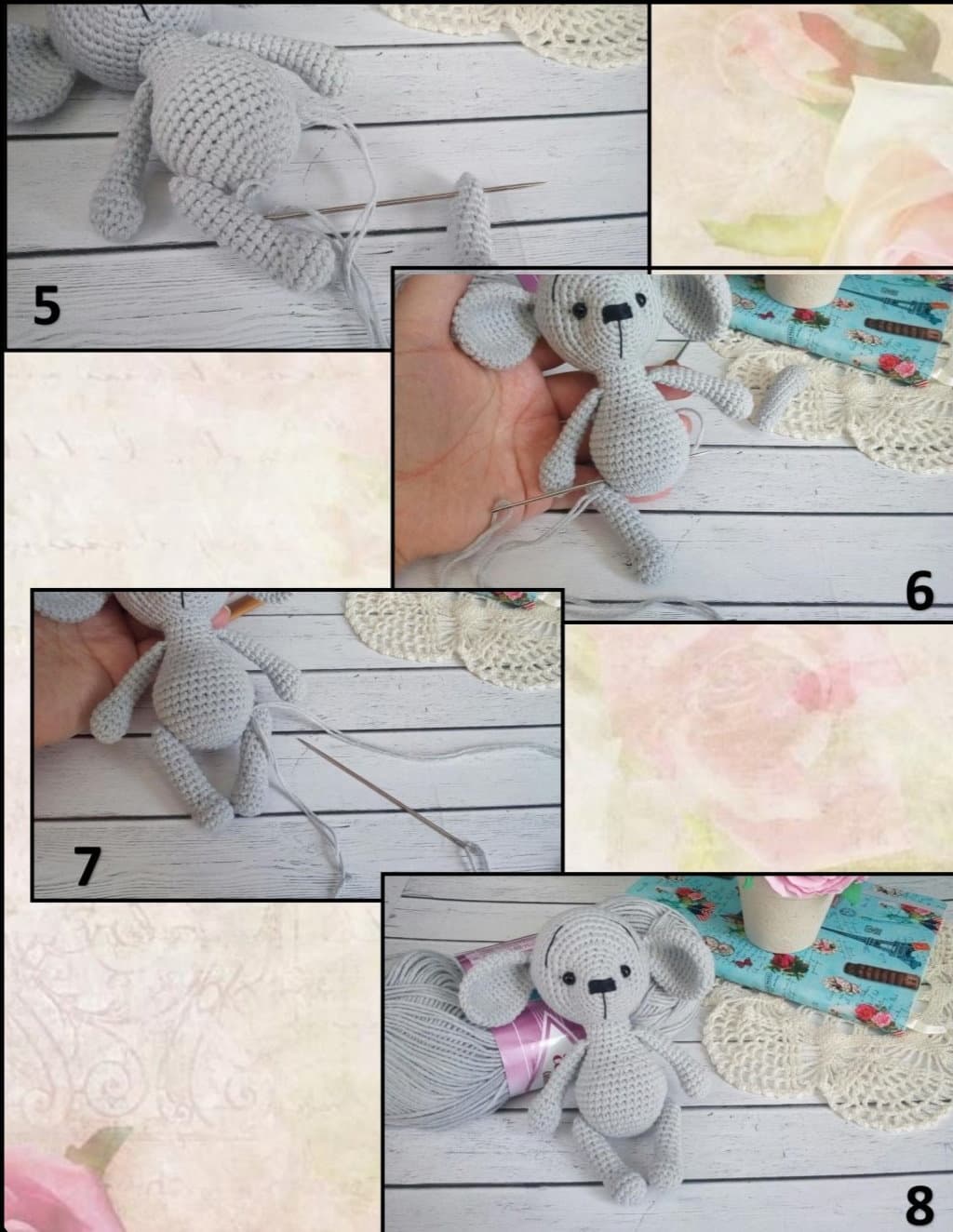 5

6

7

8