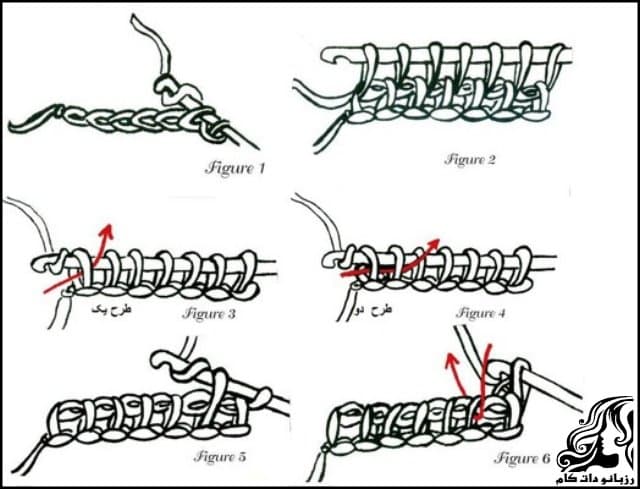 Figure 1

Figure 2

طرح یک
Figure 3

طرح دو
Figure 4

Figure 5

Figure 6

رزبانو دات کام