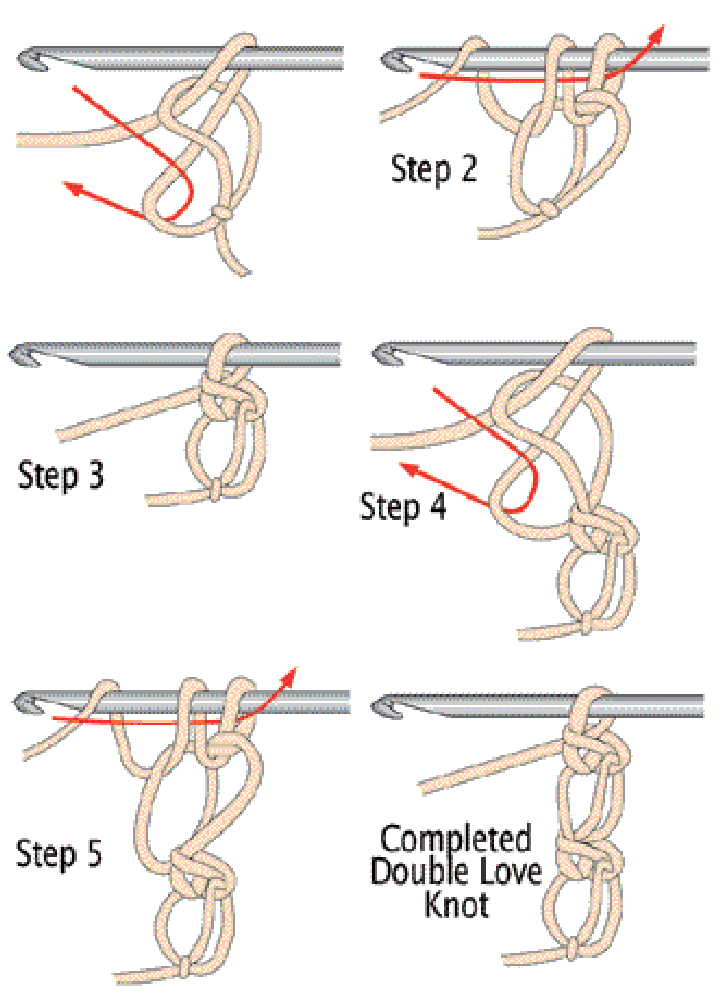 Step 2

Step 3

Step 4

Step 5

Completed Double Love Knot